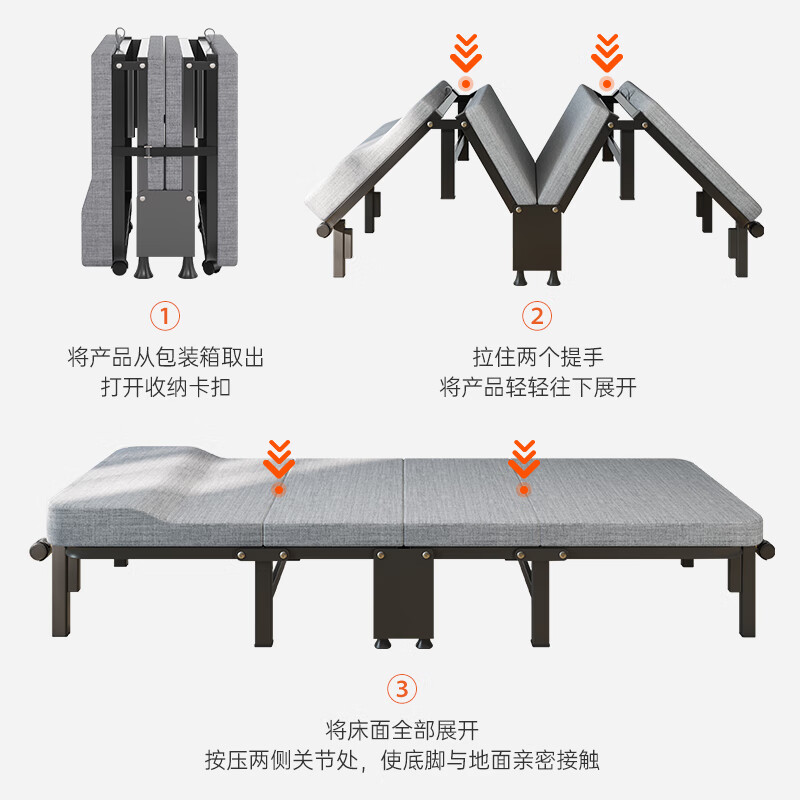 1
将产品从包装箱取出
打开收纳卡扣

2
拉住两个提手
将产品轻轻往下展开

3
将床面全部展开
按压两侧关节处，使底脚与地面亲密接触