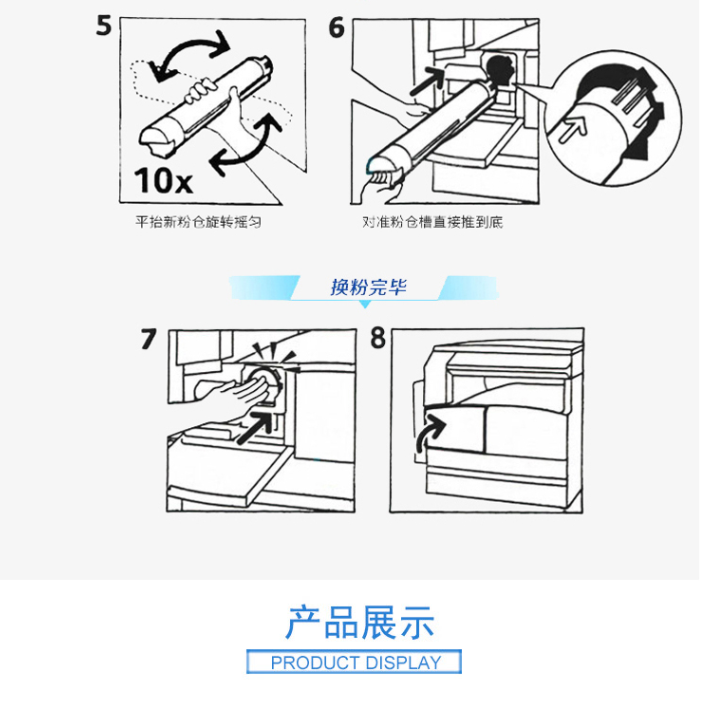 5

10x

平抬新粉仓旋转摇匀

6

对准粉仓槽直接推到底

换粉完毕

7

8

产品展示

PRODUCT DISPLAY