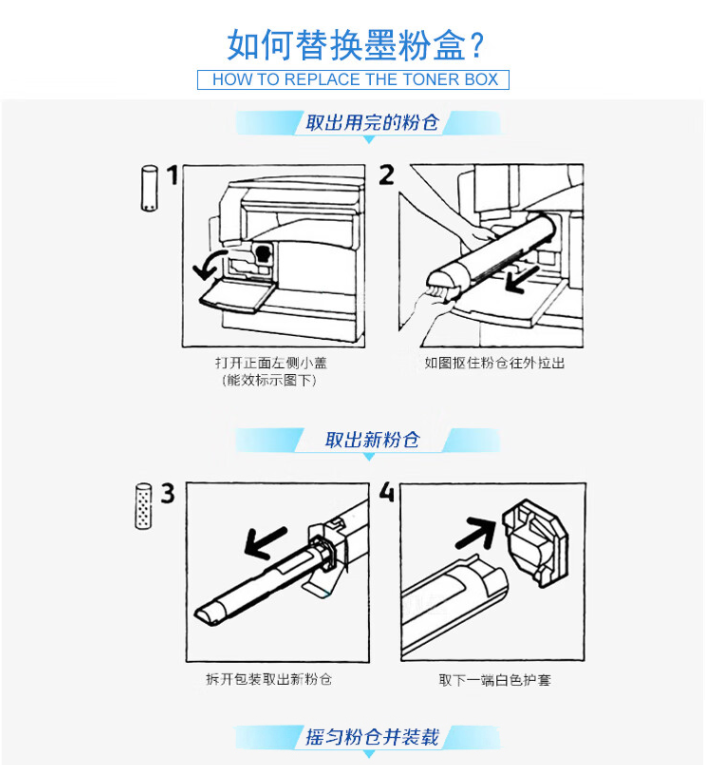 如何替换墨粉盒？
HOW TO REPLACE THE TONER BOX

取出用完的粉仓

1

2

打开正面左侧小盖
(能效标示图下)

如图抠住粉仓往外拉出

取出新粉仓

3

4

拆开包装取出新粉仓

取下一端白色护套

摇匀粉仓并装载