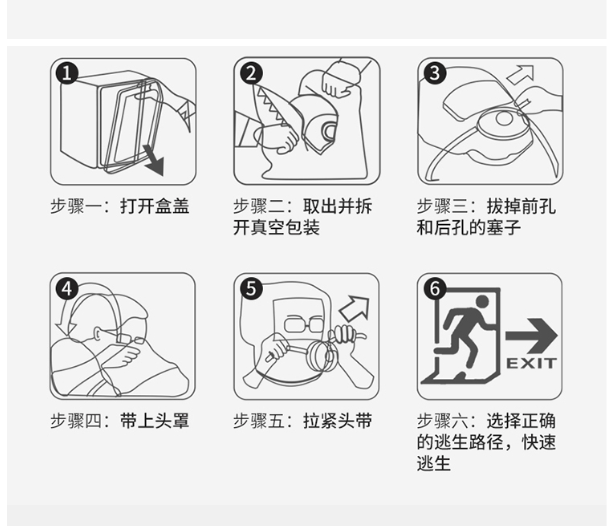 1

步骤一：打开盒盖

2

步骤二：取出并拆开真空包装

3

步骤三：拔掉前孔和后孔的塞子

4

步骤四：带上头罩

5

步骤五：拉紧头带

6

EXIT

步骤六：选择正确的逃生路径，快速逃生