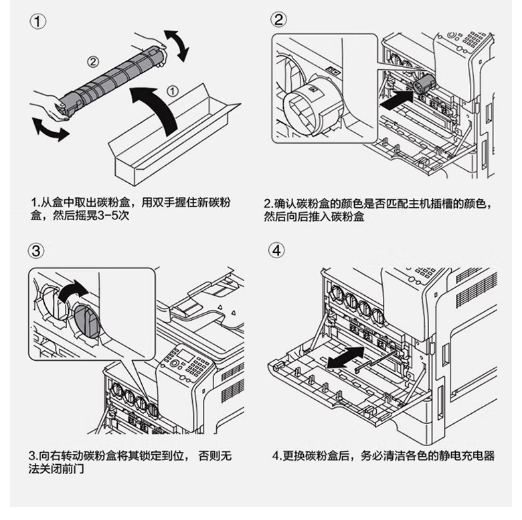 ①

②

①

1.从盒中取出碳粉盒，用双手握住新碳粉盒，然后摇晃3-5次

②

2.确认碳粉盒的颜色是否匹配主机插槽的颜色，然后向后推入碳粉盒

③

3.向右转动碳粉盒将其锁定到位， 否则无法关闭前门

④

4.更换碳粉盒后，务必清洁各色的静电充电器