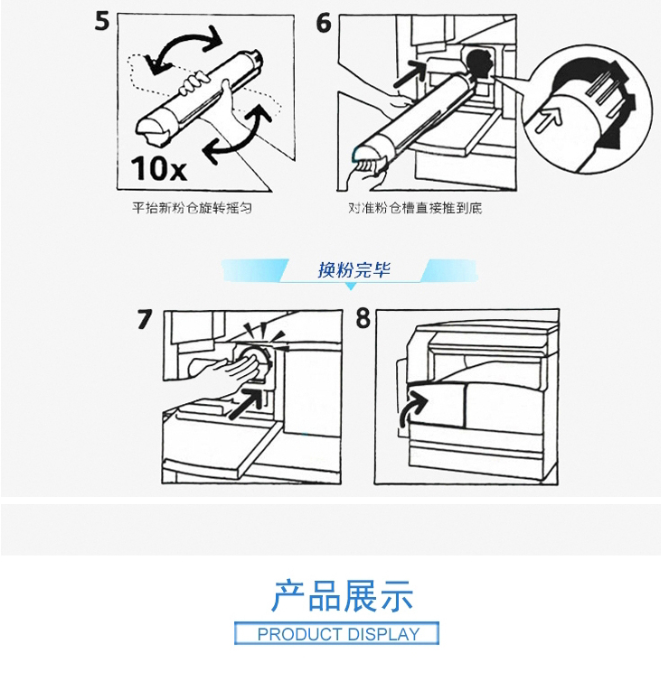 5

10x

平抬新粉仓旋转摇匀

6

对准粉仓槽直接推到底

换粉完毕

7

8

产品展示

PRODUCT DISPLAY