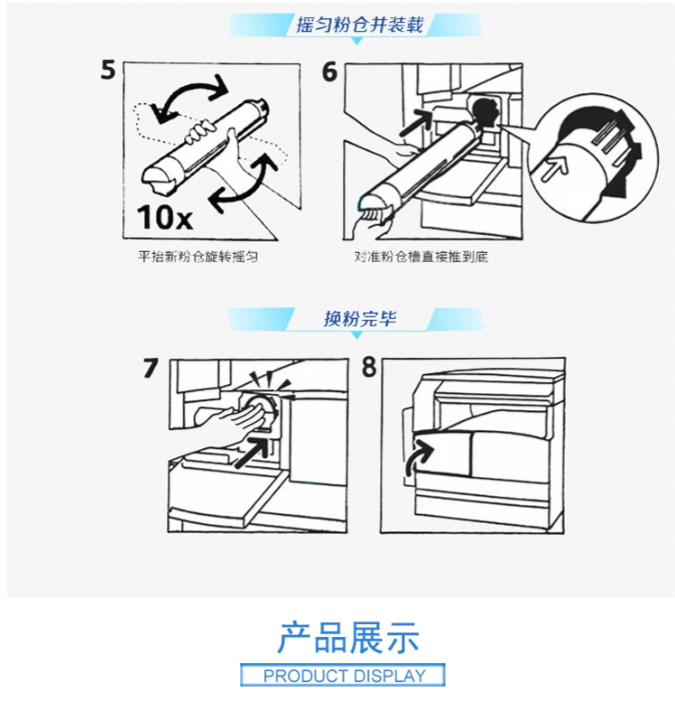 摇匀粉仓并装载

5

10x

平抬新粉仓旋转摇匀

6

对准粉仓槽直接推到底

换粉完毕

7

8

产品展示

PRODUCT DISPLAY