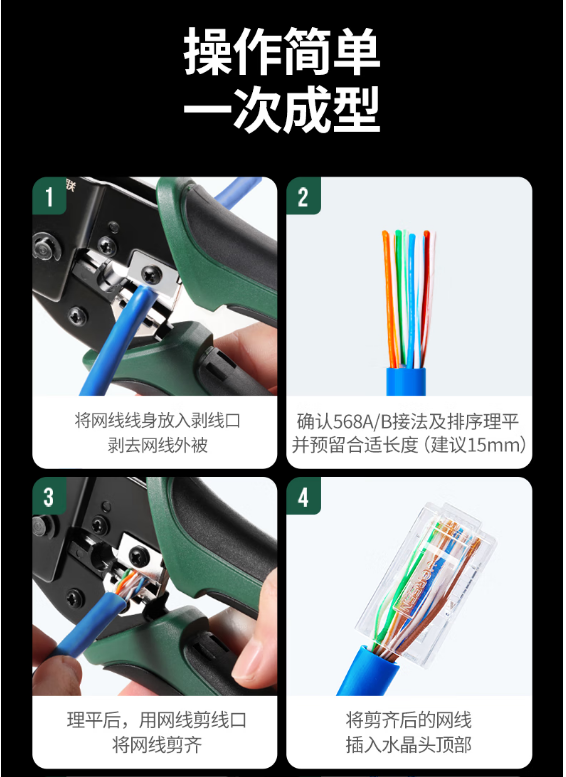 操作简单
一次成型

1

将网线线身放入剥线口
剥去网线外被

2

确认568A/B接法及排序理平
并预留合适长度（建议15mm）

3

理平后，用网线剪线口
将网线剪齐

4

将剪齐后的网线
插入水晶头顶部