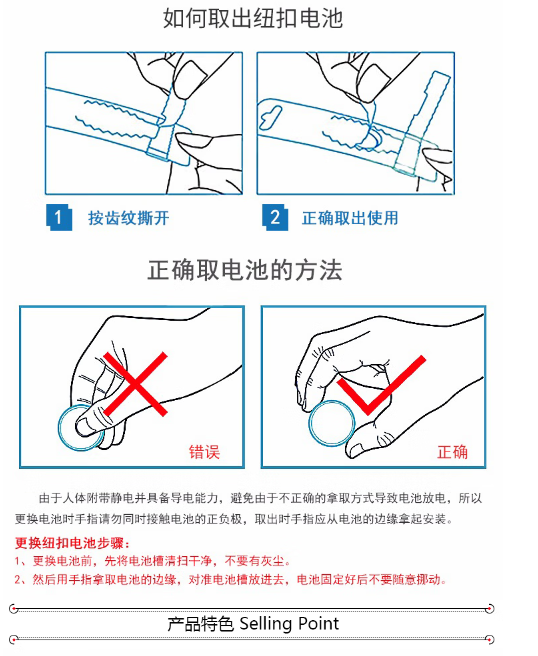 如何取出纽扣电池

1 按齿纹撕开

2 正确取出使用

正确取电池的方法

错误

正确

由于人体附带静电并具备导电能力，避免由于不正确的拿取方式导致电池放电，所以更换电池时手指请勿同时接触电池的正负极，取出时手指应从电池的边缘拿起安装。

更换纽扣电池步骤：

1、更换电池前，先将电池槽清扫干净，不要有灰尘。

2、然后用手指拿取电池的边缘，对准电池槽放进去，电池固定好后不要随意挪动。

产品特色 Selling Point