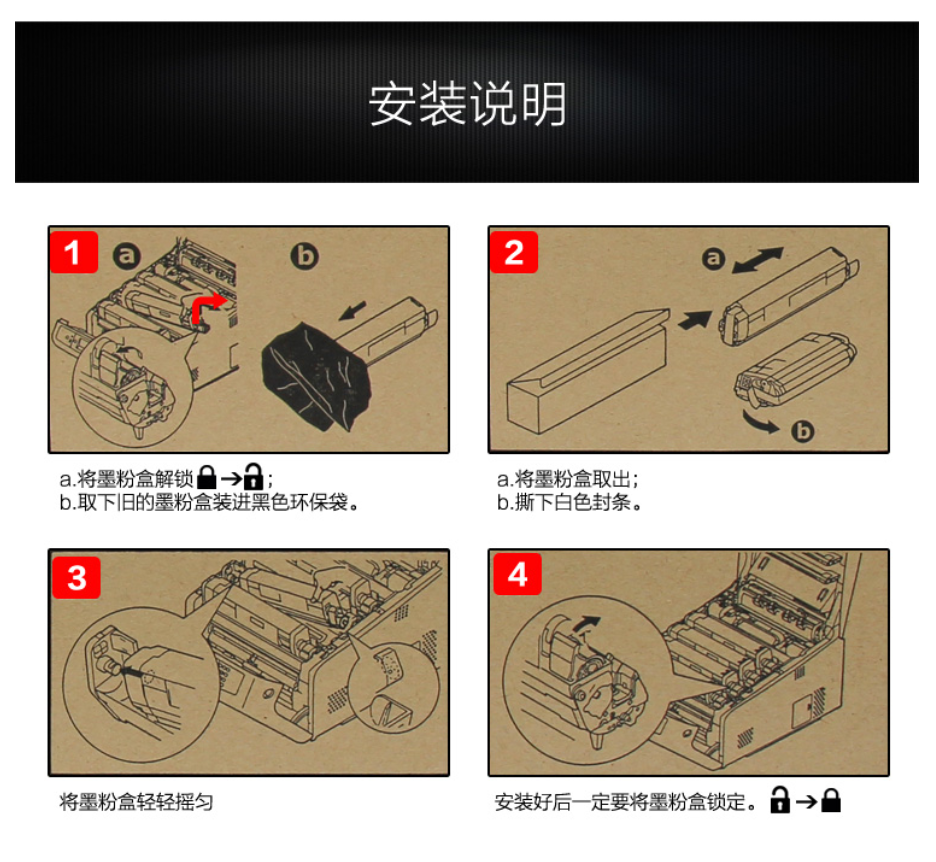 安装说明

1 a b

a.将墨粉盒解锁 → ;
b.取下旧的墨粉盒装进黑色环保袋。

2 a b

a.将墨粉盒取出;
b.撕下白色封条。

3

将墨粉盒轻轻摇匀

4

安装好后一定要将墨粉盒锁定。 →