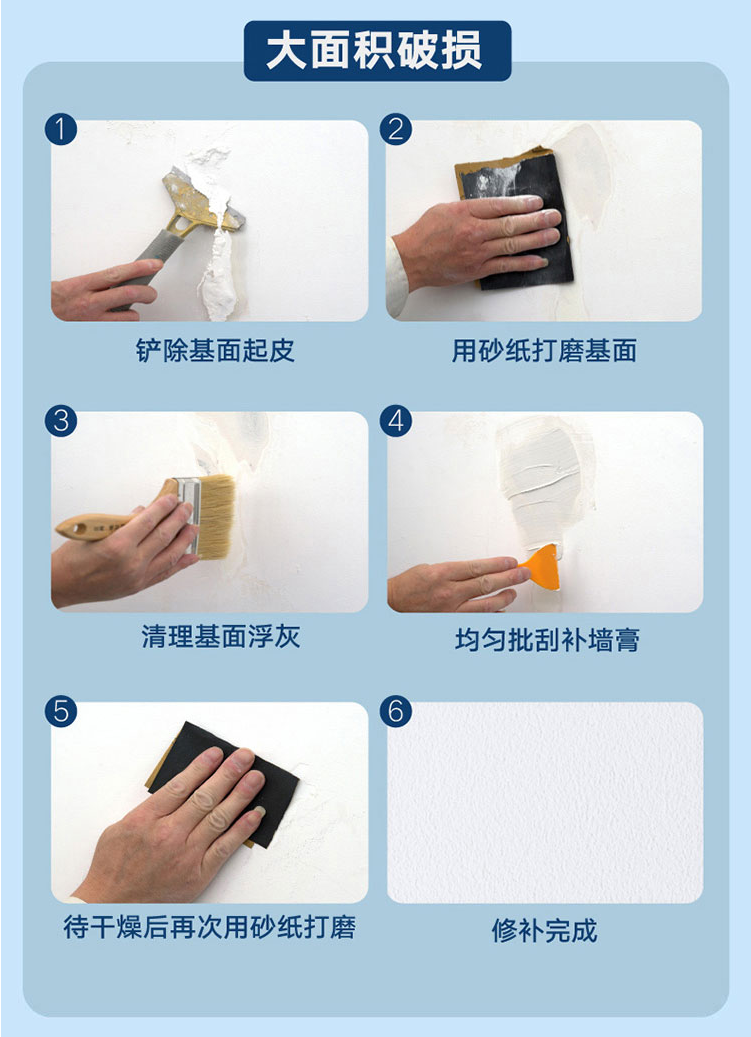 大面积破损

1
铲除基面起皮

2
用砂纸打磨基面

3
清理基面浮灰

4
均匀批刮补墙膏

5
待干燥后再次用砂纸打磨

6
修补完成