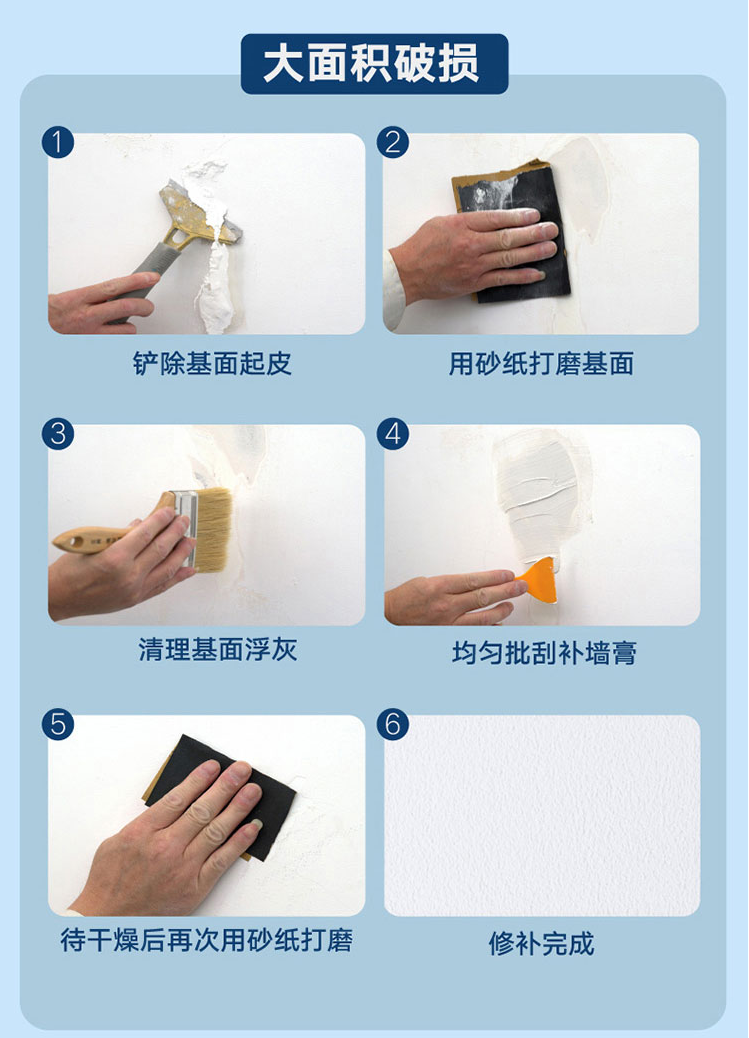 大面积破损

1
铲除基面起皮

2
用砂纸打磨基面

3
清理基面浮灰

4
均匀批刮补墙膏

5
待干燥后再次用砂纸打磨

6
修补完成