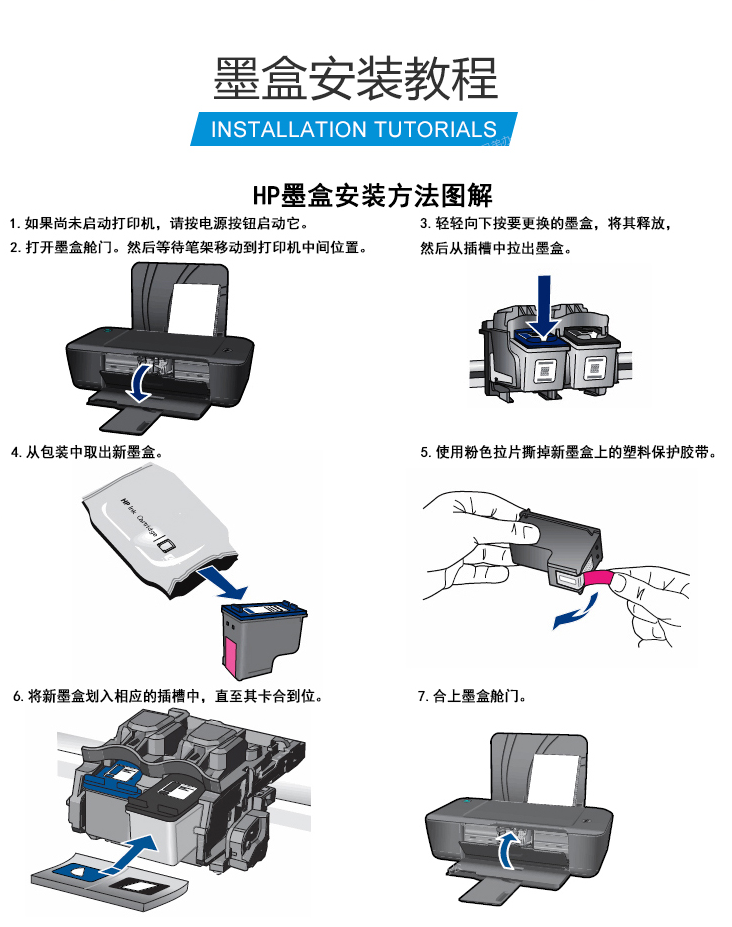 墨盒安装教程

INSTALLATION TUTORIALS

HP墨盒安装方法图解

1. 如果尚未启动打印机，请按电源按钮启动它。

2. 打开墨盒舱门。然后等待笔架移动到打印机中间位置。

3. 轻轻向下按要更换的墨盒，将其释放，然后从插槽中拉出墨盒。

4. 从包装中取出新墨盒。

HP Ink Cartridge

5. 使用粉色拉片撕掉新墨盒上的塑料保护胶带。

6. 将新墨盒划入相应的插槽中，直至其卡合到位。

7. 合上墨盒舱门。